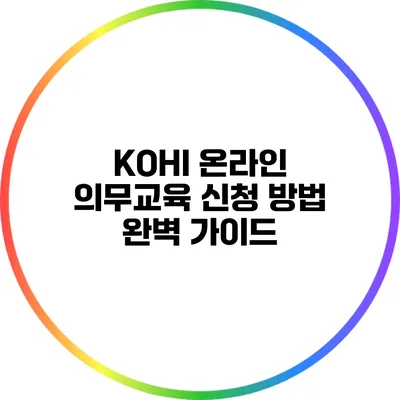 KOHI 온라인
의무교육 신청 방법
완벽 가이드