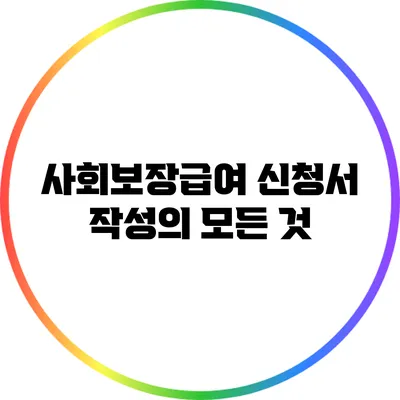 사회보장급여 신청서 작성의 모든 것