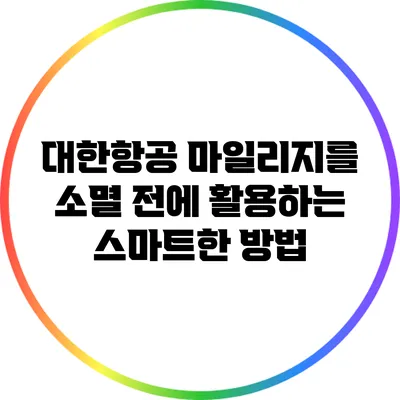 대한항공 마일리지를 소멸 전에 활용하는 스마트한 방법