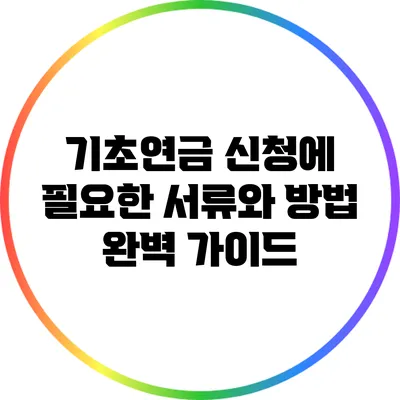 기초연금 신청에 필요한 서류와 방법 완벽 가이드