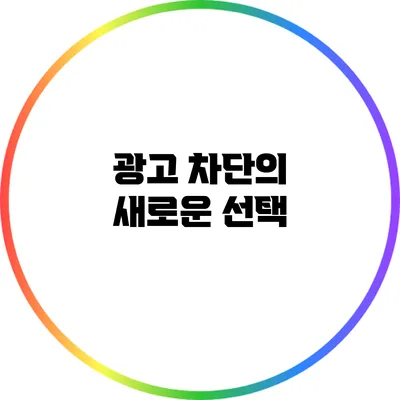 광고 차단의
새로운 선택