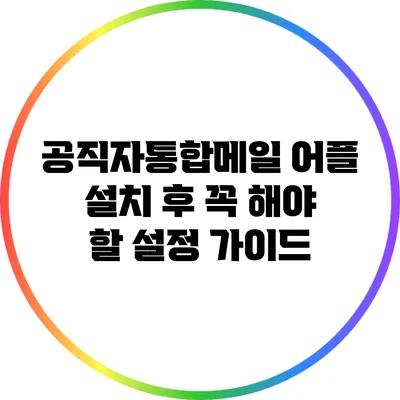 공직자통합메일 어플 설치 후 꼭 해야 할 설정 가이드