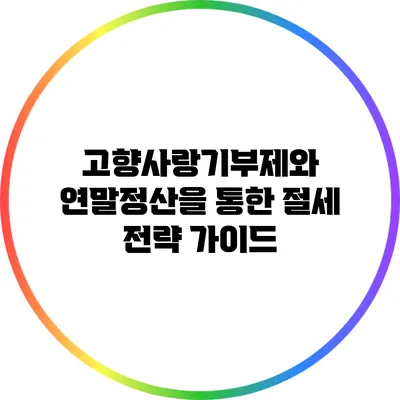 고향사랑기부제와 연말정산을 통한 절세 전략 가이드