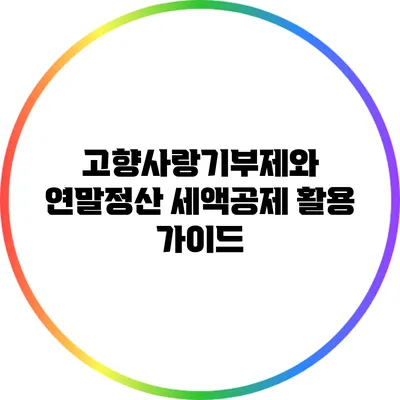 고향사랑기부제와 연말정산 세액공제 활용 가이드