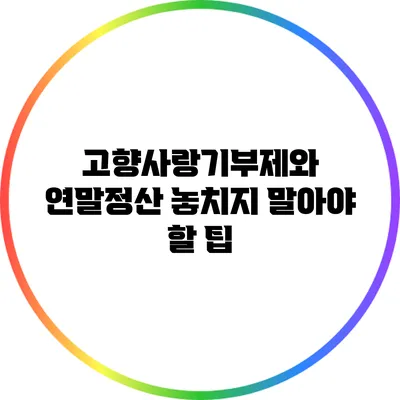 고향사랑기부제와 연말정산 놓치지 말아야 할 팁