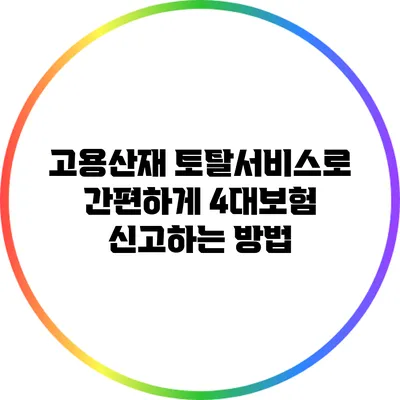 고용산재 토탈서비스로 간편하게 4대보험 신고하는 방법