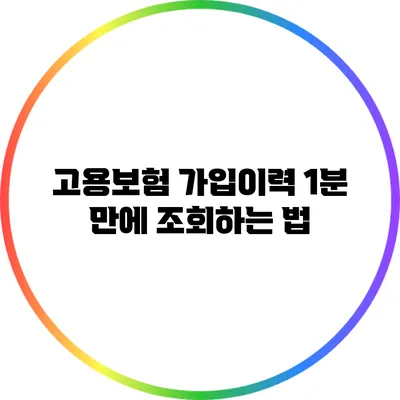 고용보험 가입이력 1분 만에 조회하는 법