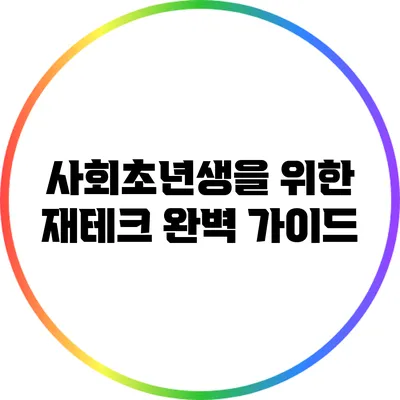 사회초년생을 위한
재테크 완벽 가이드