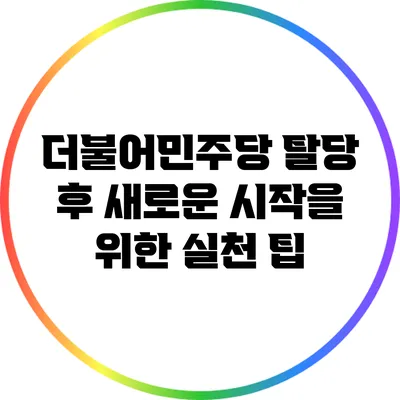 더불어민주당 탈당 후 새로운 시작을 위한 실천 팁