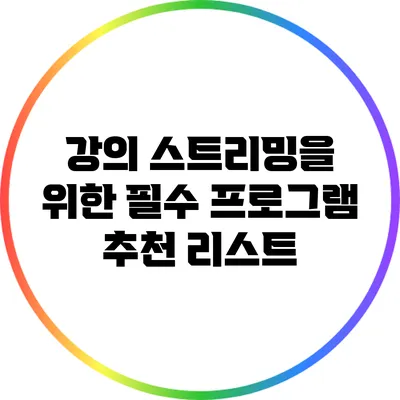 강의 스트리밍을 위한 필수 프로그램 추천 리스트